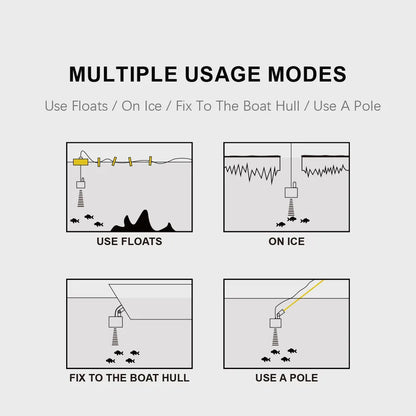 MULTIPLE USAGE MODES

Use Floats / On Ice / Fix To The Boat Hull / Use A Pole

USE FLOATS

ON ICE

FIX TO THE BOAT HULL

USE A POLE