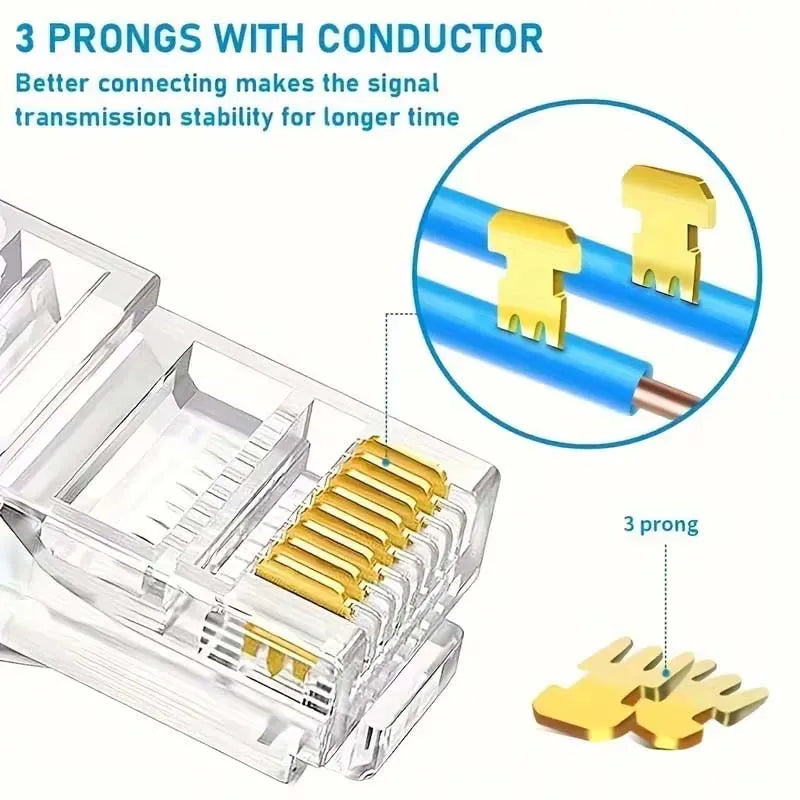 3 PRONGS WITH CONDUCTOR

Better connecting makes the signal transmission stability for longer time

3 prong