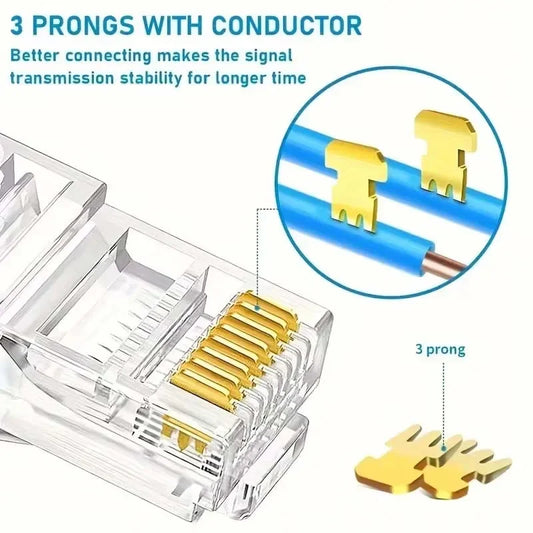 3 PRONGS WITH CONDUCTOR

Better connecting makes the signal transmission stability for longer time

3 prong