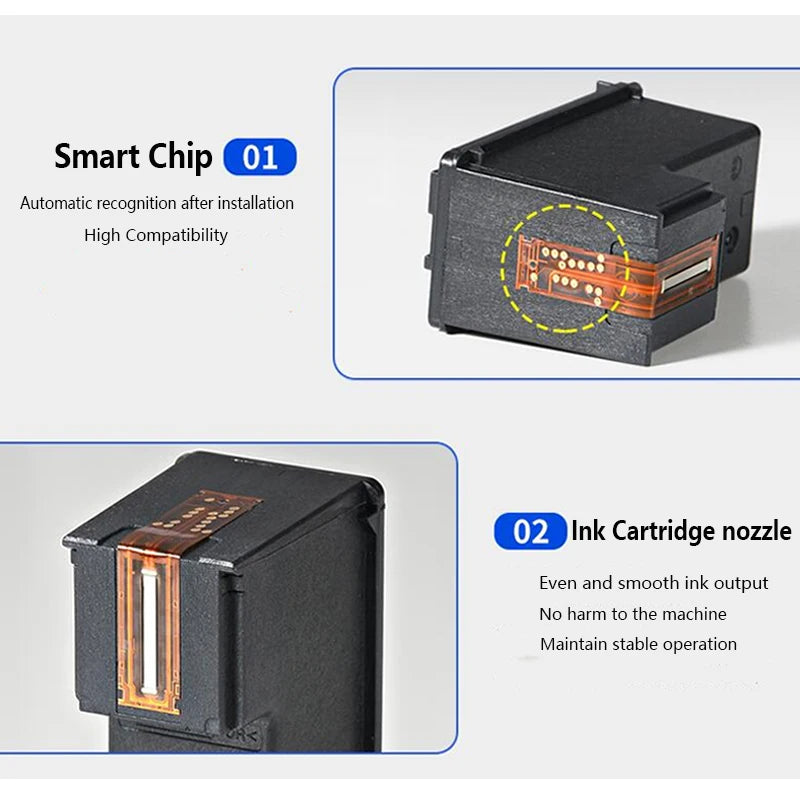 Smart Chip 01

Automatic recognition after installation

High Compatibility

02 Ink Cartridge nozzle

Even and smooth ink output

No harm to the machine

Maintain stable operation