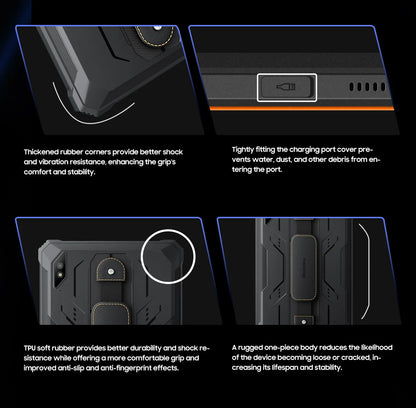 Thickened rubber corners provide better shock and vibration resistance, enhancing the grip's comfort and stability.

Tightly fitting the charging port cover prevents water, dust, and other debris from entering the port.

TPU soft rubber provides better durability and shock resistance while offering a more comfortable grip and improved anti-slip and anti-fingerprint effects.

A rugged one-piece body reduces the likelihood of the device becoming loose or cracked, increasing its lifespan and stability.