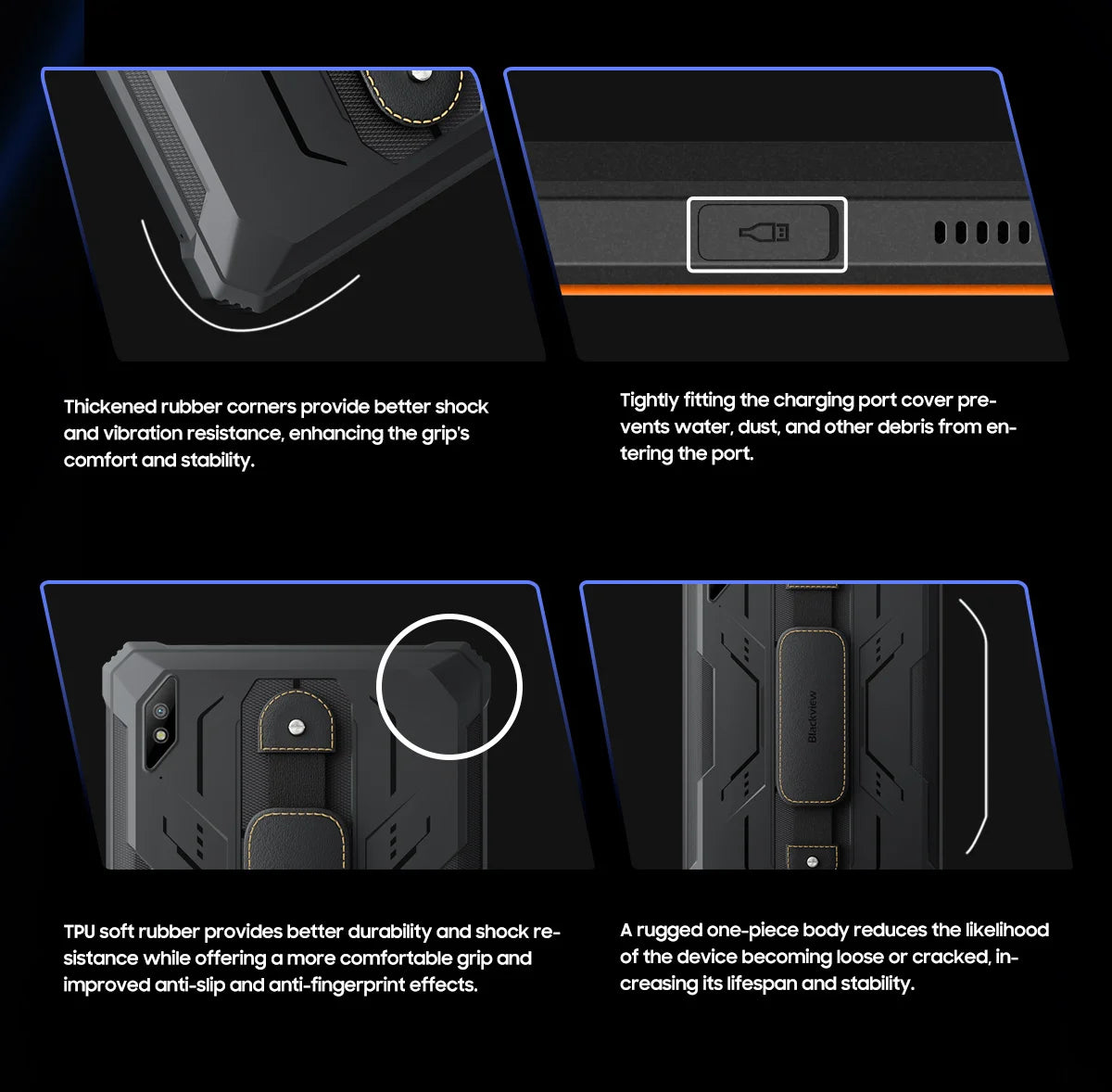 Thickened rubber corners provide better shock and vibration resistance, enhancing the grip's comfort and stability.

Tightly fitting the charging port cover prevents water, dust, and other debris from entering the port.

Blackview

TPU soft rubber provides better durability and shock resistance while offering a more comfortable grip and improved anti-slip and anti-fingerprint effects.

A rugged one-piece body reduces the likelihood of the device becoming loose or cracked, increasing its lifespan and stability.