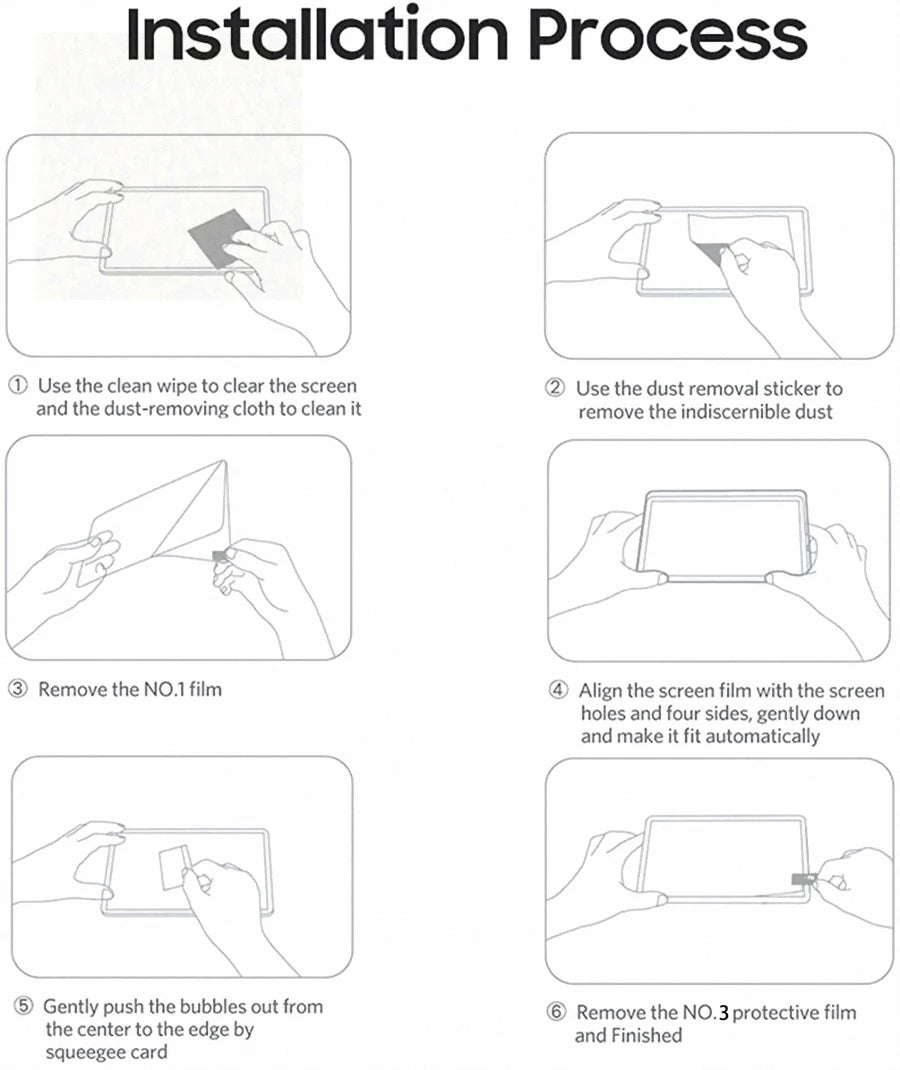 Installation Process

① Use the clean wipe to clear the screen and the dust-removing cloth to clean it

② Use the dust removal sticker to remove the indiscernible dust

③ Remove the NO.1 film

④ Align the screen film with the screen holes and four sides, gently down and make it fit automatically

⑤ Gently push the bubbles out from the center to the edge by squeegee card

⑥ Remove the NO.3 protective film and Finished