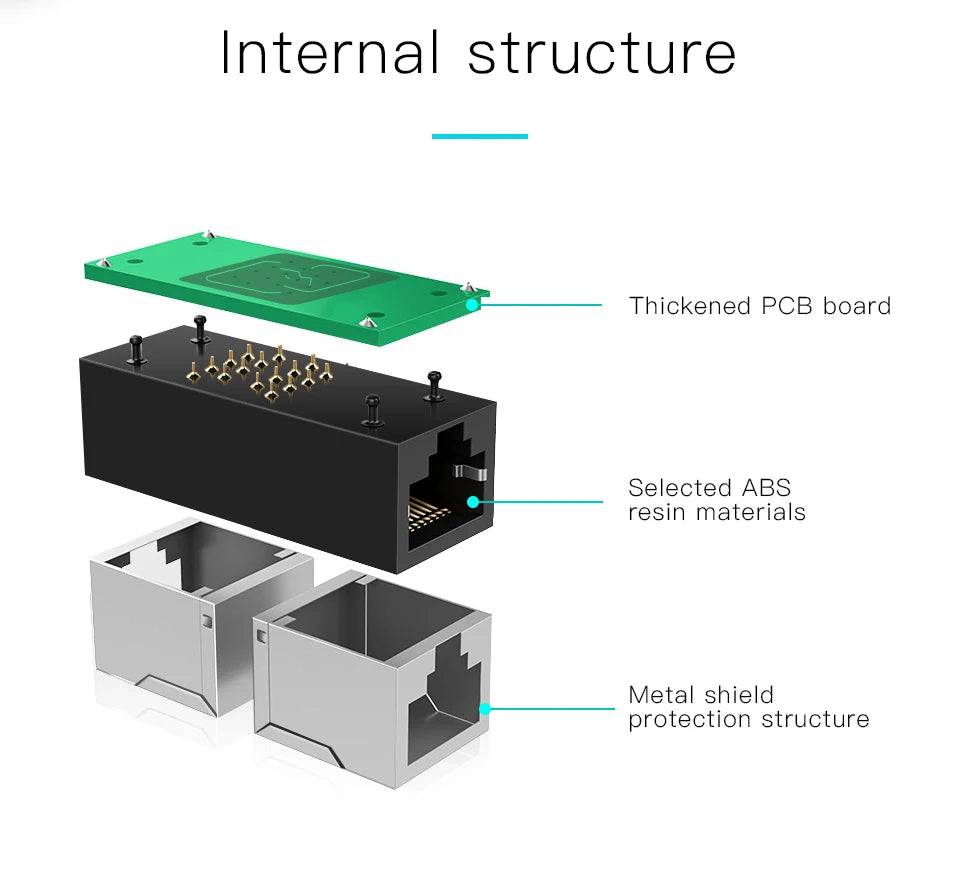 Internal structure

Thickened PCB board

Selected ABS resin materials

Metal shield protection structure