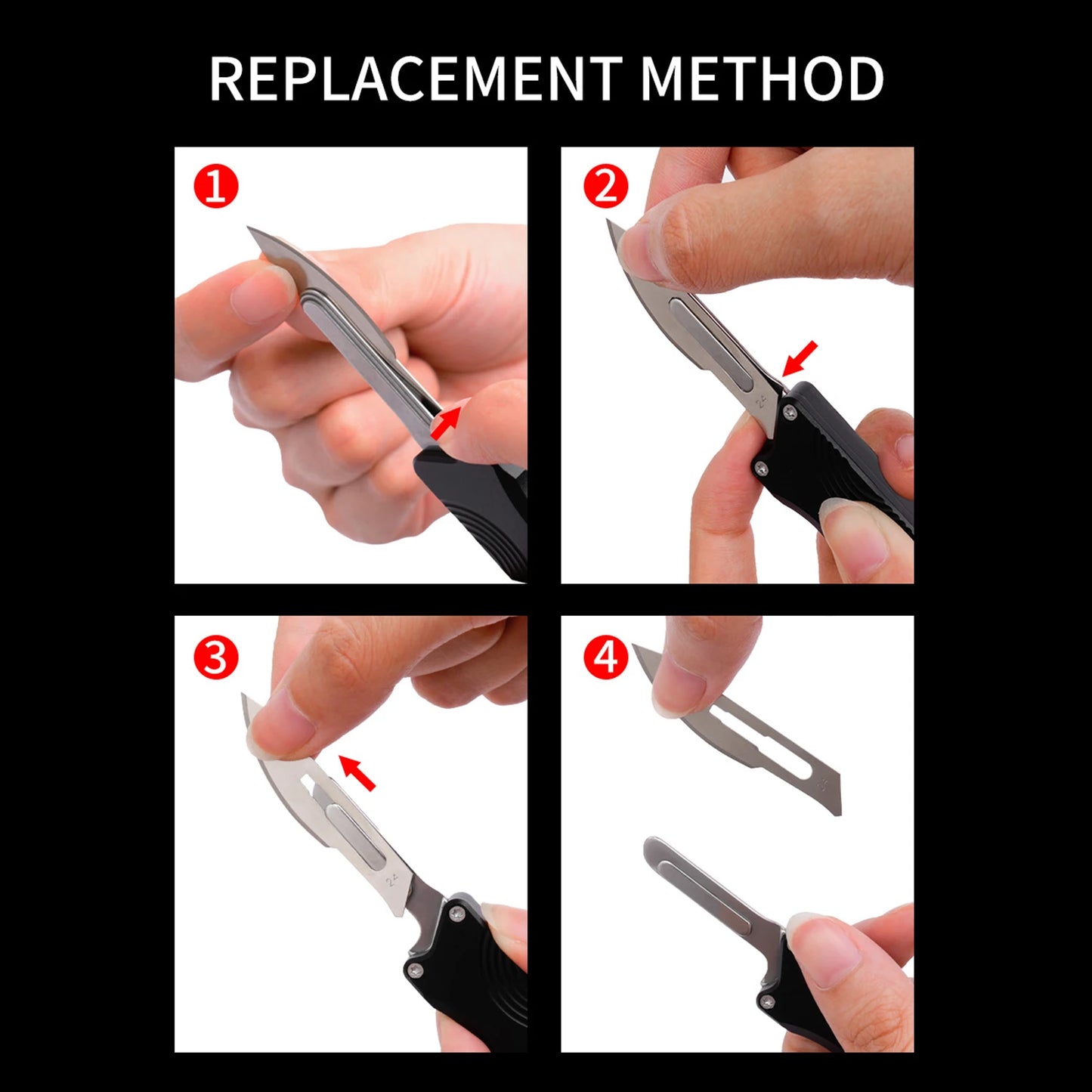 REPLACEMENT METHOD

1

2

24

3

24

4